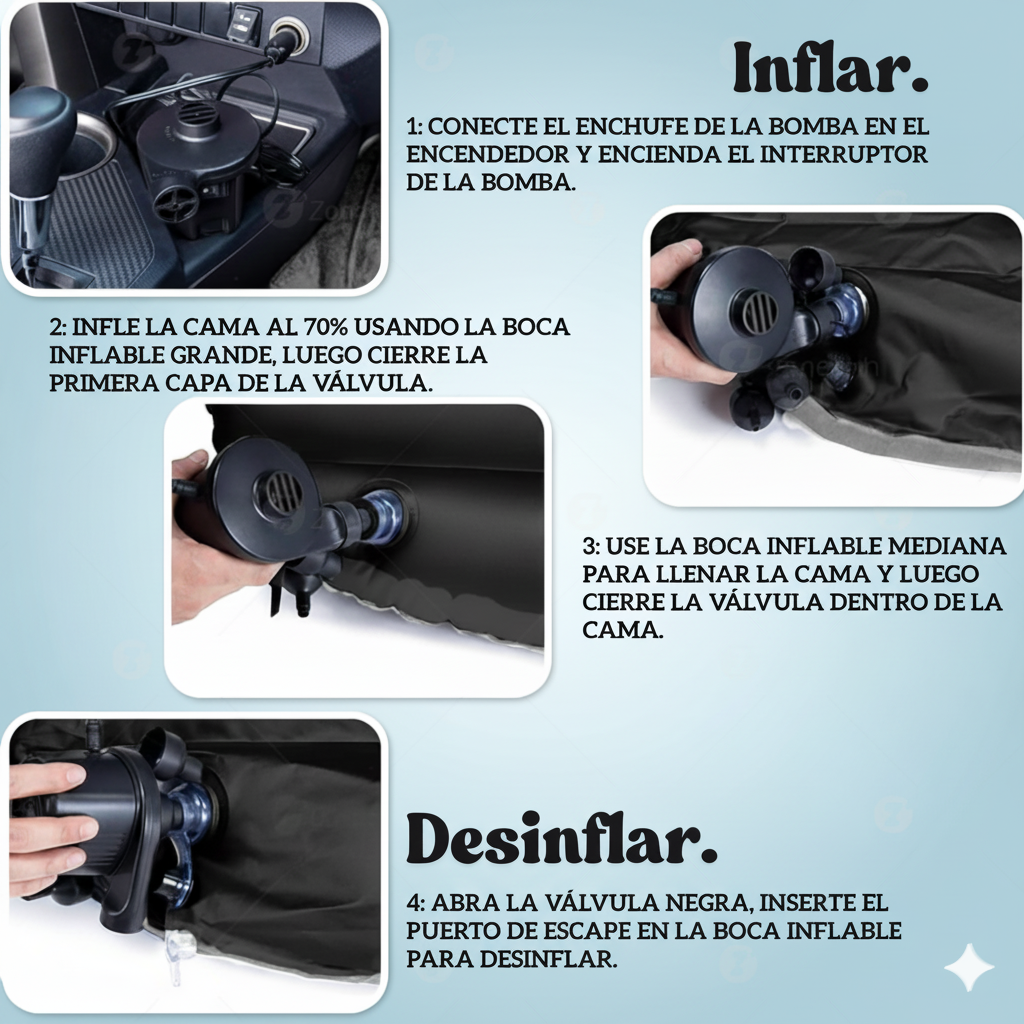 Inflar.

1: CONECTE EL ENCHUFE DE LA BOMBA EN EL ENCENDEDOR Y ENCIENDA EL INTERRUPTOR DE LA BOMBA.

2: INFLE LA CAMA AL 70% USANDO LA BOCA INFLABLE GRANDE, LUEGO CIERRE LA PRIMERA CAPA DE LA VÁLVULA.

3: USE LA BOCA INFLABLE MEDIANA PARA LLENAR LA CAMA Y LUEGO CIERRE LA VÁLVULA DENTRO DE LA CAMA.

Desinflar.

4: ABRA LA VÁLVULA NEGRA, INSERTE EL PUERTO DE ESCAPE EN LA BOCA INFLABLE PARA DESINFLAR.